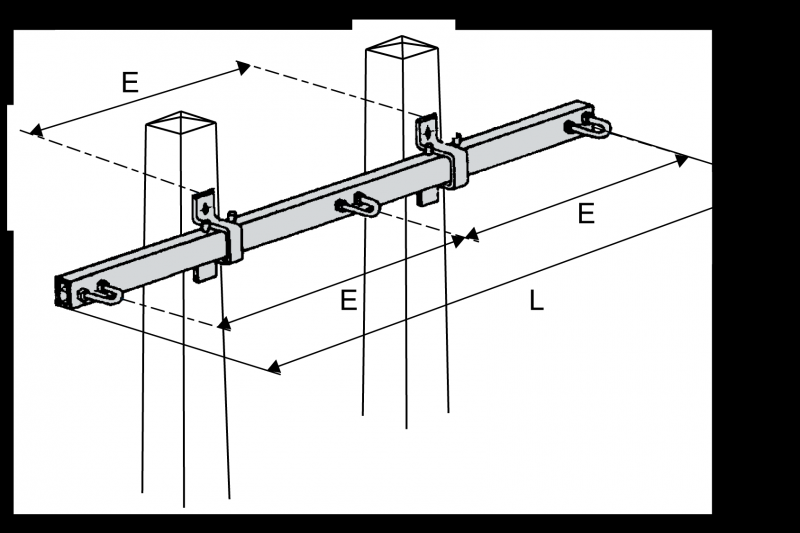 E

E

E

L