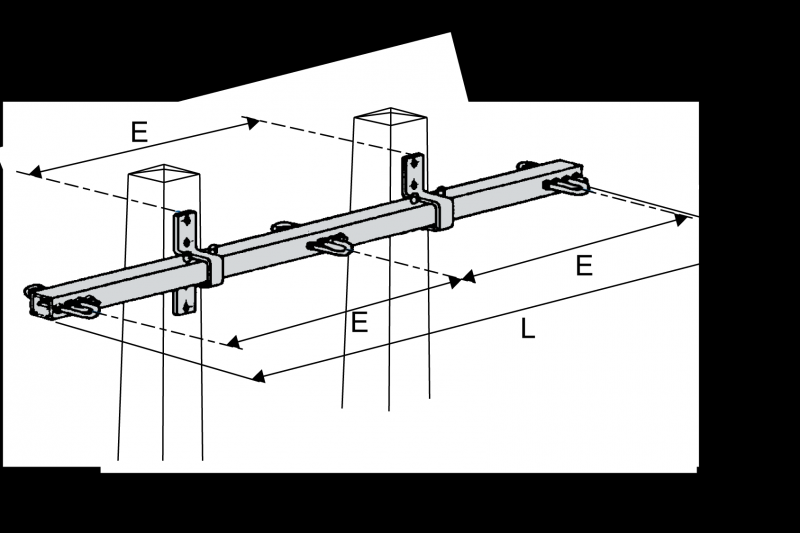 E

E

E

L