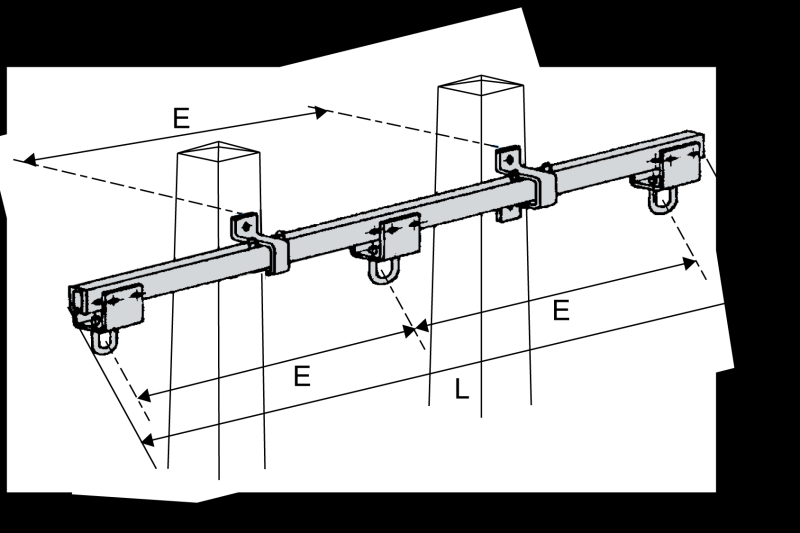 E
E
E
L