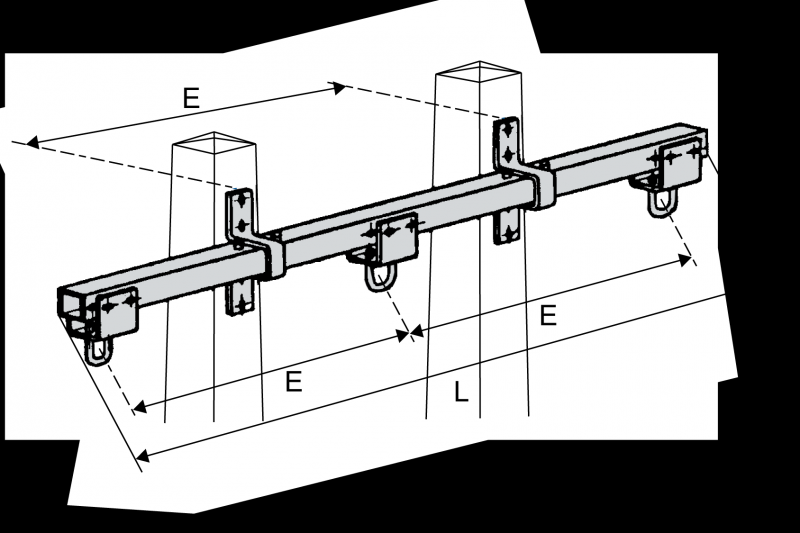 E

E

E

L