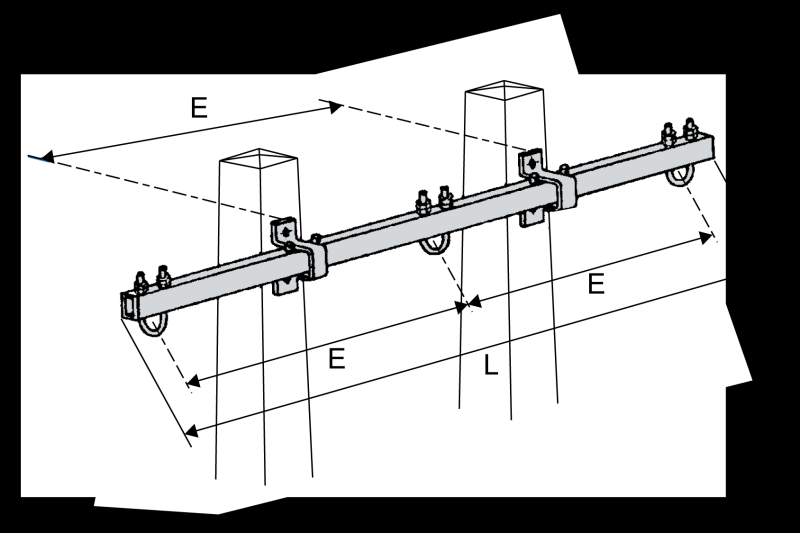 E
E
E
L