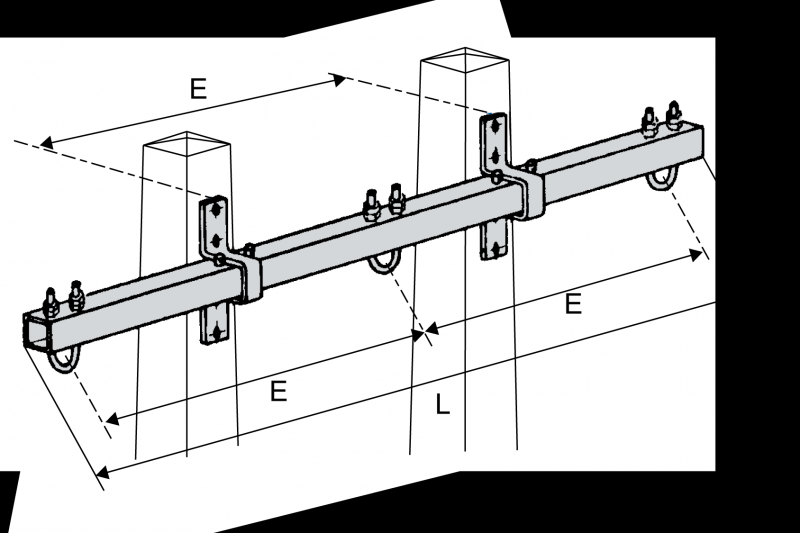 E

E

E

L