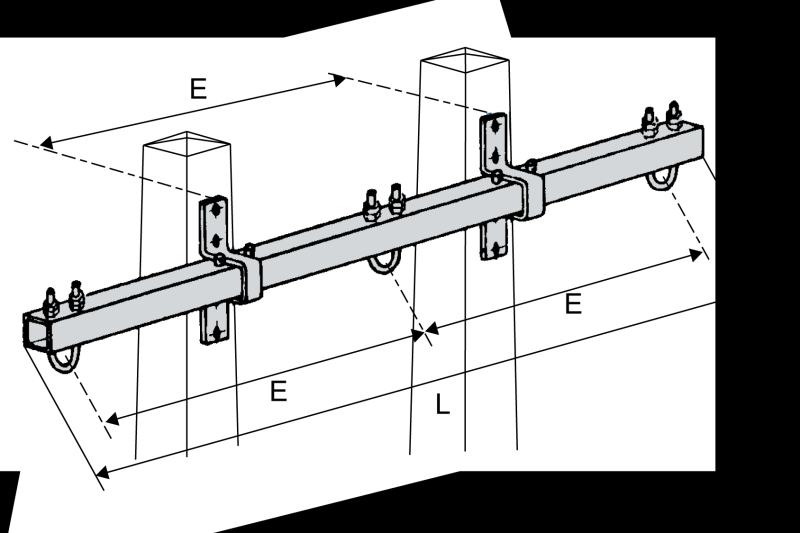 E

E

E

L